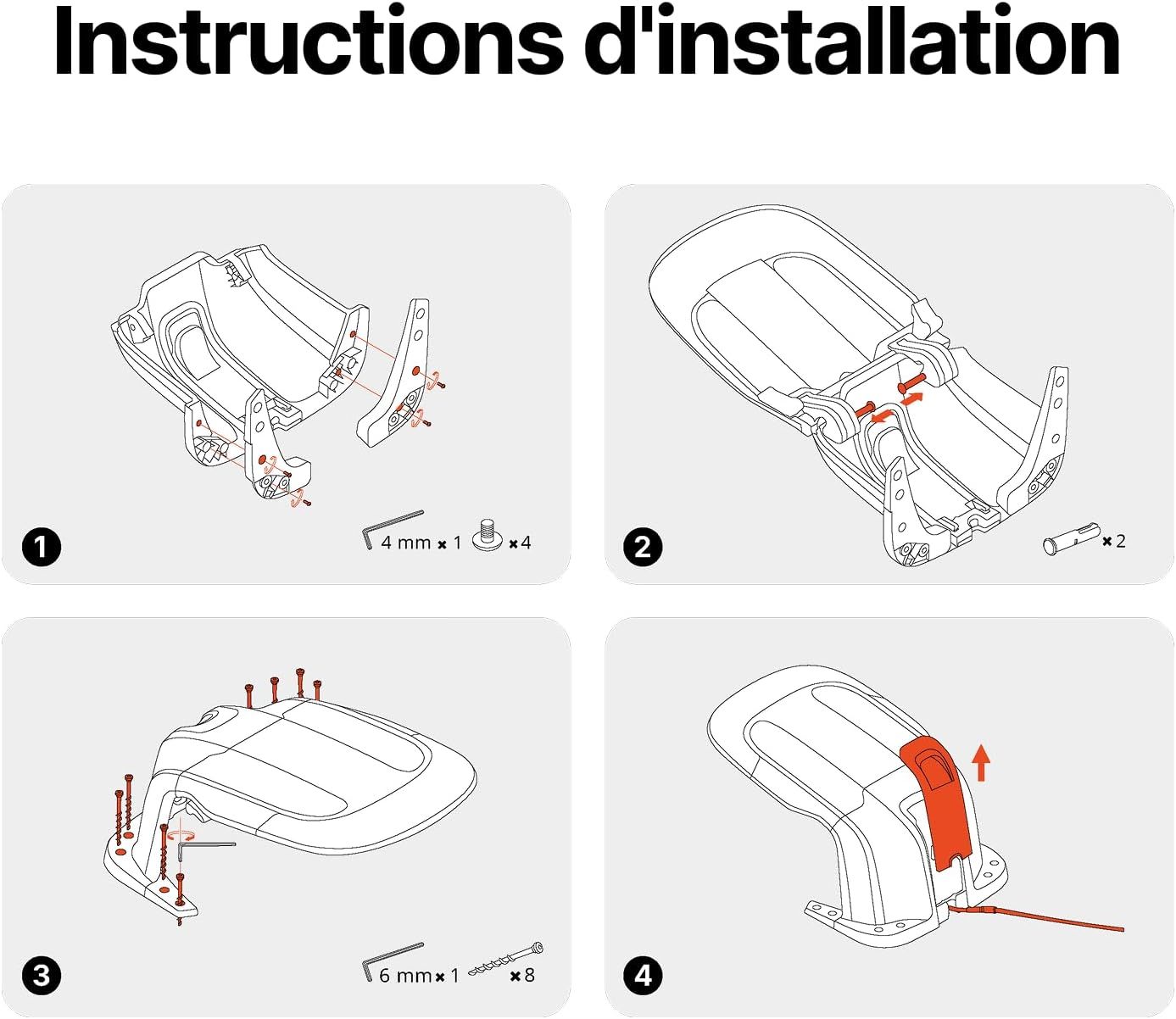 Instructions d'installation

1

4 mm × 1 × 4

2

× 2

3

6 mm × 1 × 8

4