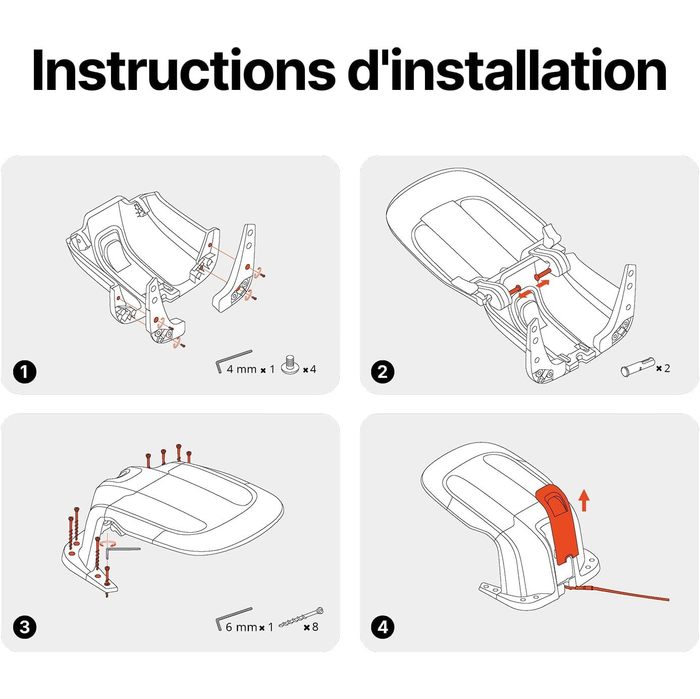 Instructions d'installation

1

4 mm × 1 × 4

2

× 2

3

6 mm × 1 × 8

4