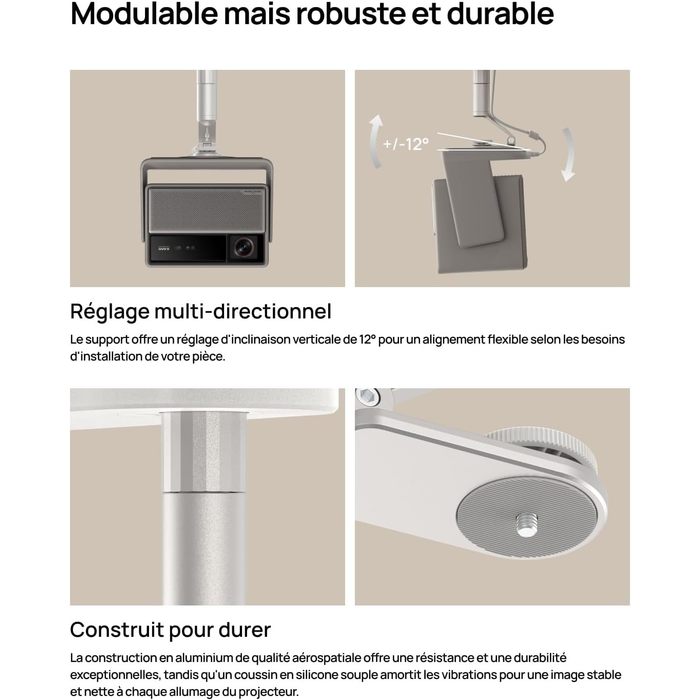 Modulable mais robuste et durable

+/-12°

Réglage multi-directionnel

Le support offre un réglage d'inclinaison verticale de 12° pour un alignement flexible selon les besoins d'installation de votre pièce.

Construit pour durer

La construction en aluminium de qualité aérospatiale offre une résistance et une durabilité exceptionnelles, tandis qu'un coussin en silicone souple amortit les vibrations pour une image stable et nette à chaque allumage du projecteur.